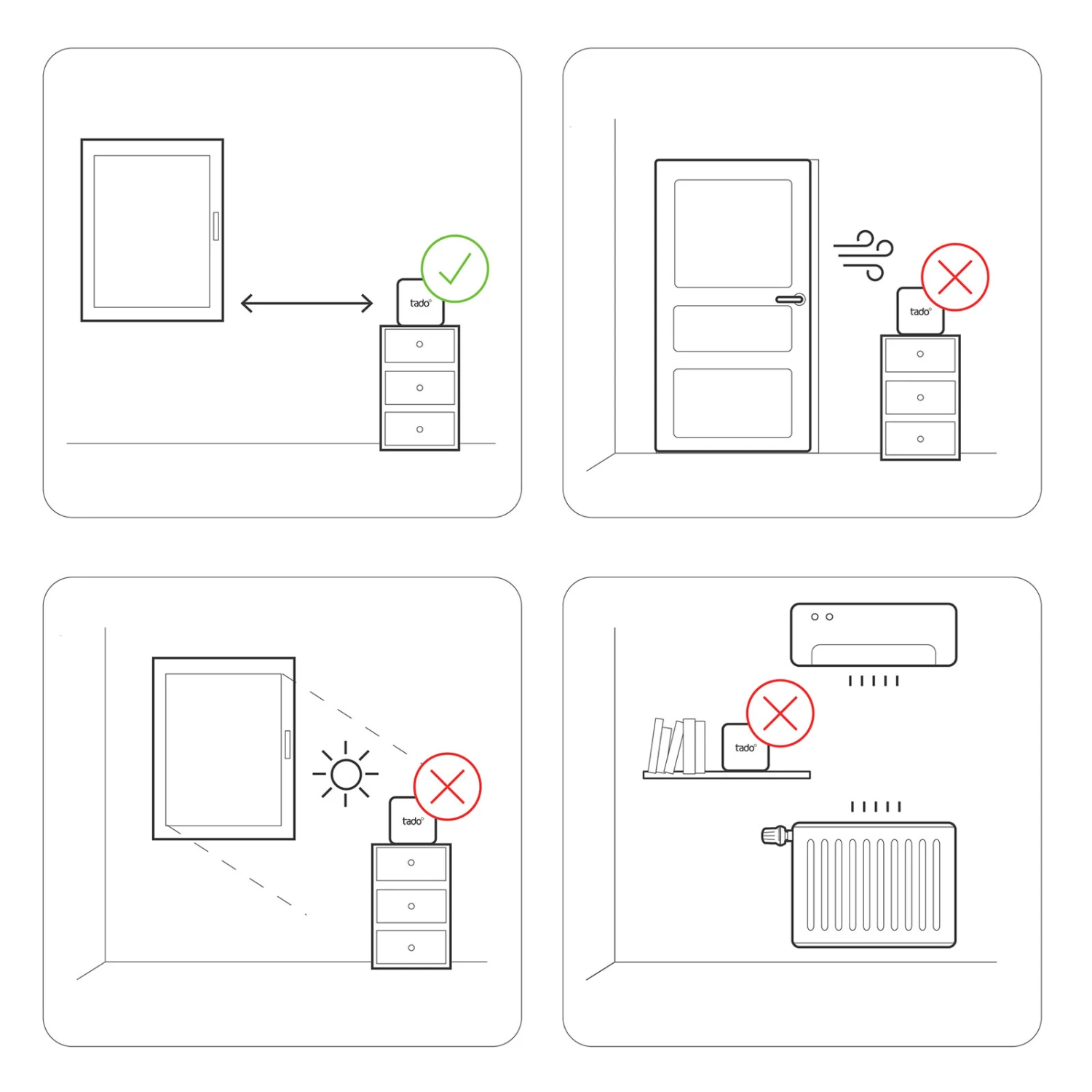 tado°

tado°

tado°

tado°